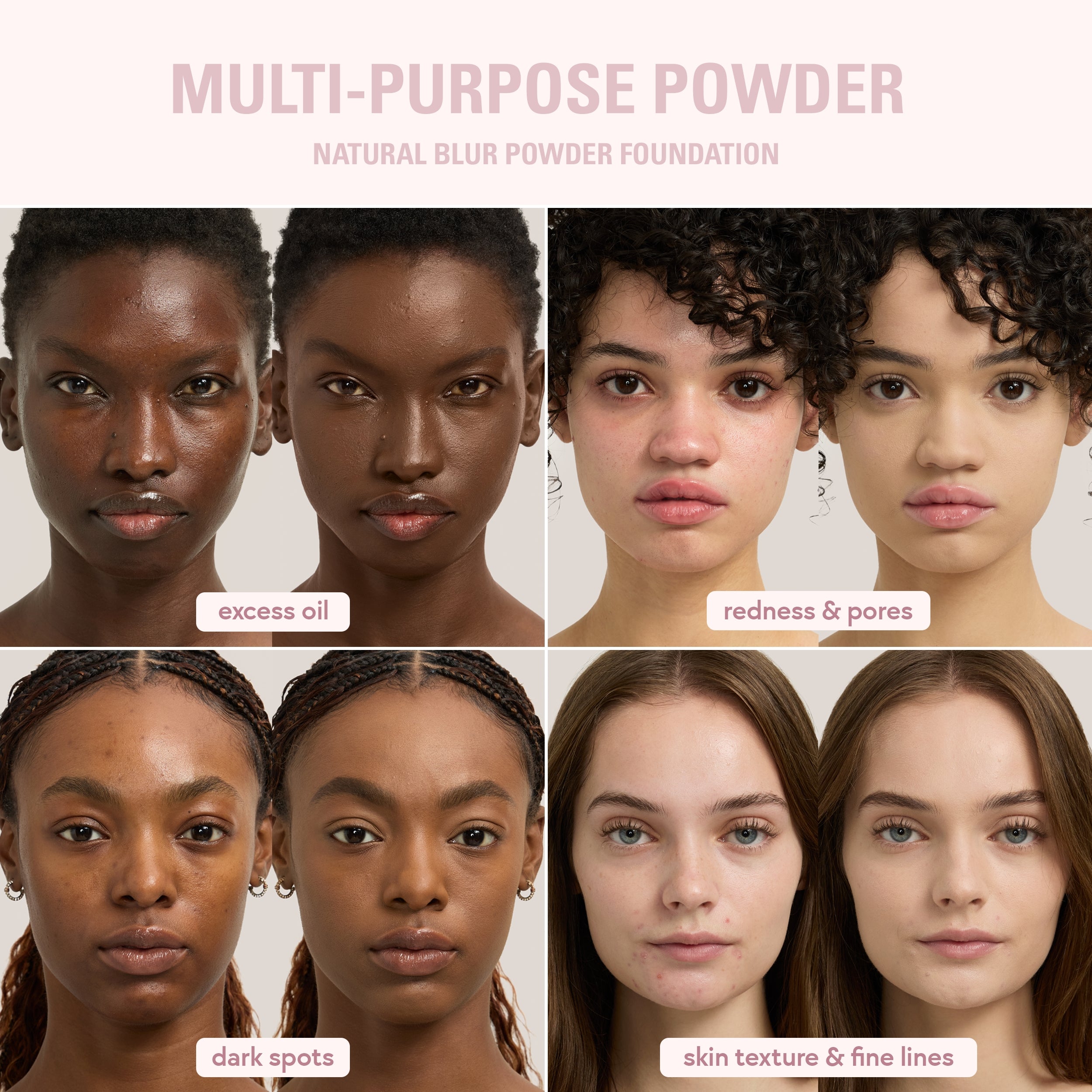 MULTI-PURPOSE POWDER

NATURAL BLUR POWDER FOUNDATION

excess oil

redness & pores

dark spots

skin texture & fine lines