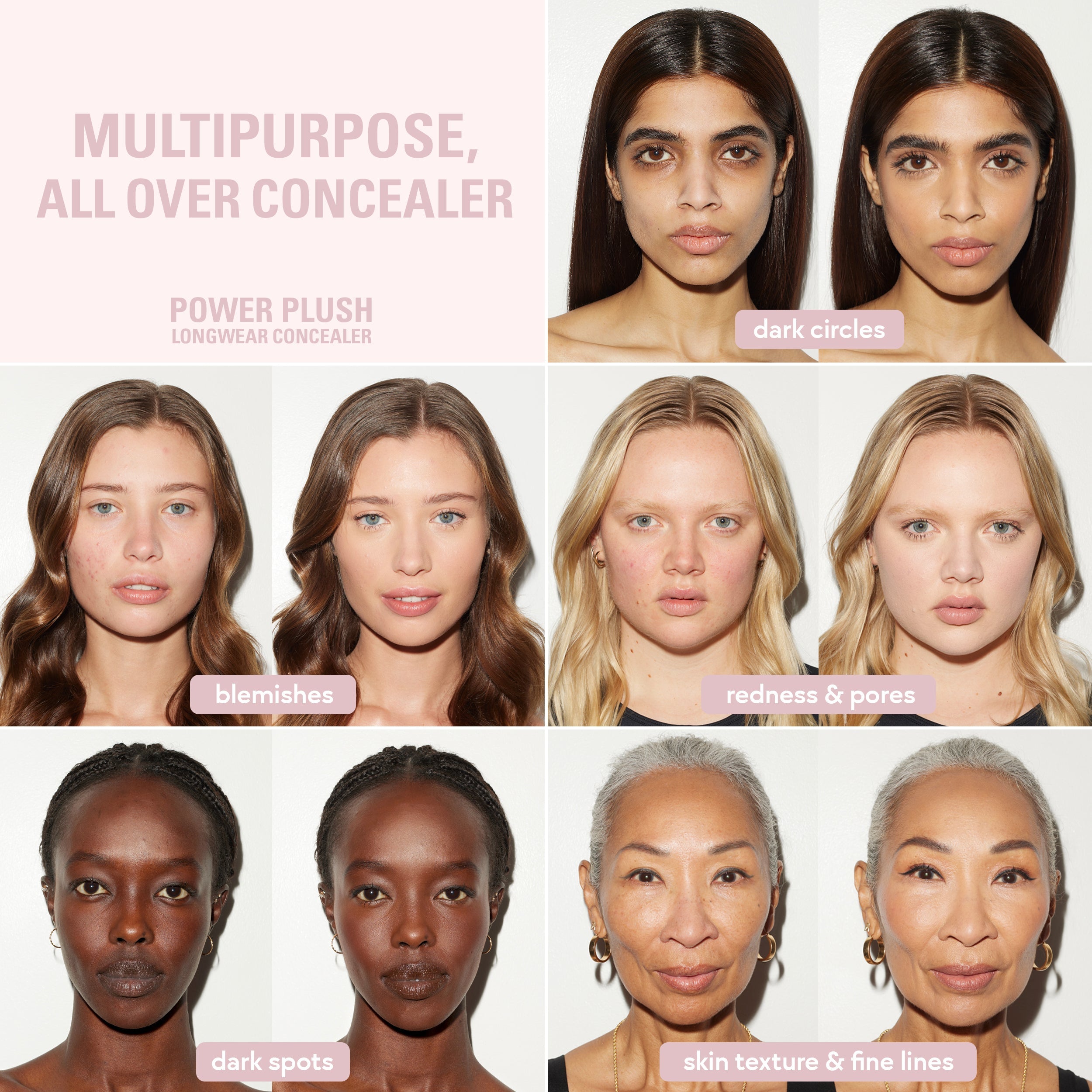 MULTIPURPOSE, ALL OVER CONCEALER

POWER PLUSH
LONGWEAR CONCEALER

dark circles

blemishes

redness & pores

dark spots

skin texture & fine lines