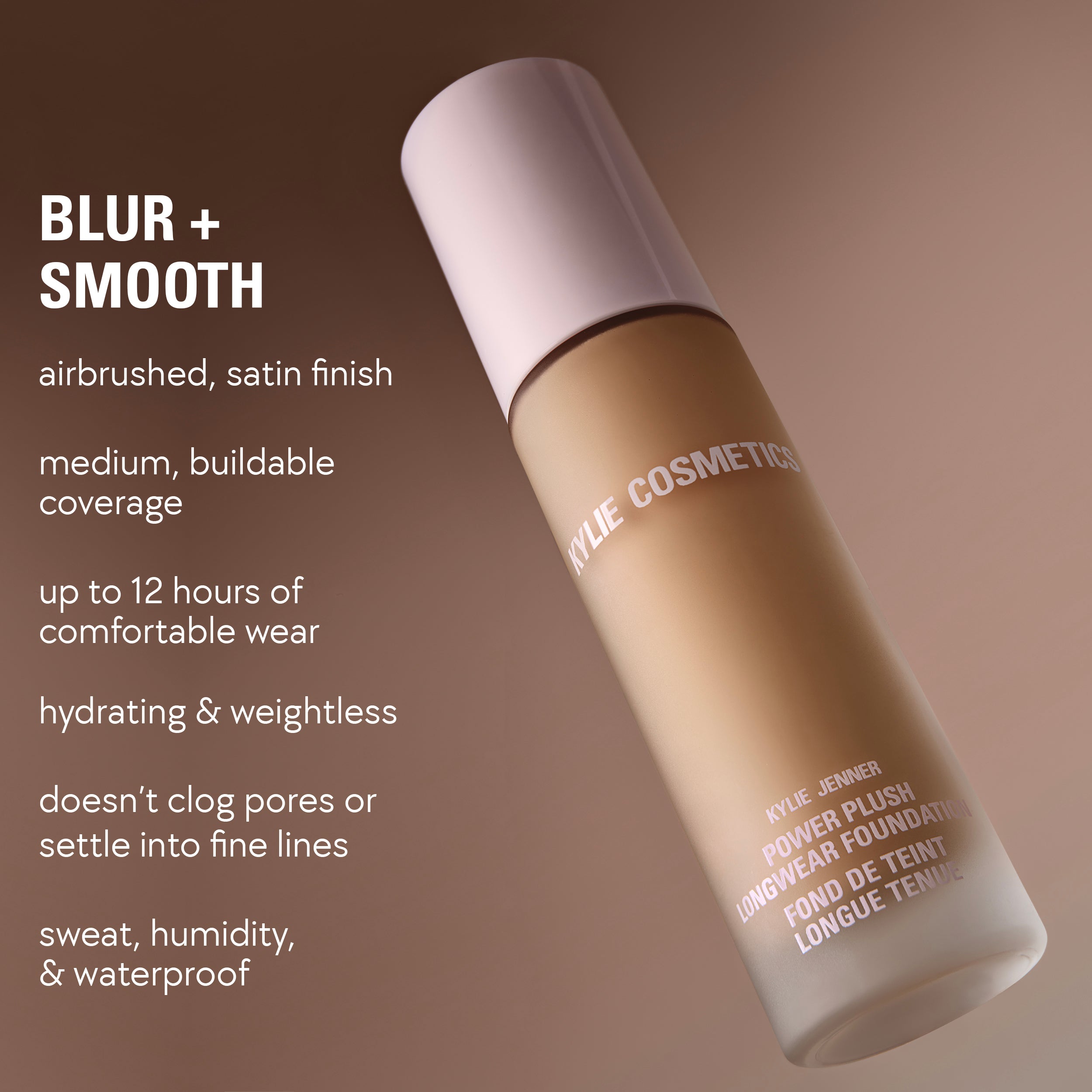 BLUR + SMOOTH

airbrushed, satin finish

medium, buildable coverage

up to 12 hours of comfortable wear

hydrating & weightless

doesn't clog pores or settle into fine lines

sweat, humidity, & waterproof

KYLIE COSMETICS

KYLIE JENNER
POWER PLUSH
LONGWEAR FOUNDATION
FOND DE TEINT
LONGUE TENUE