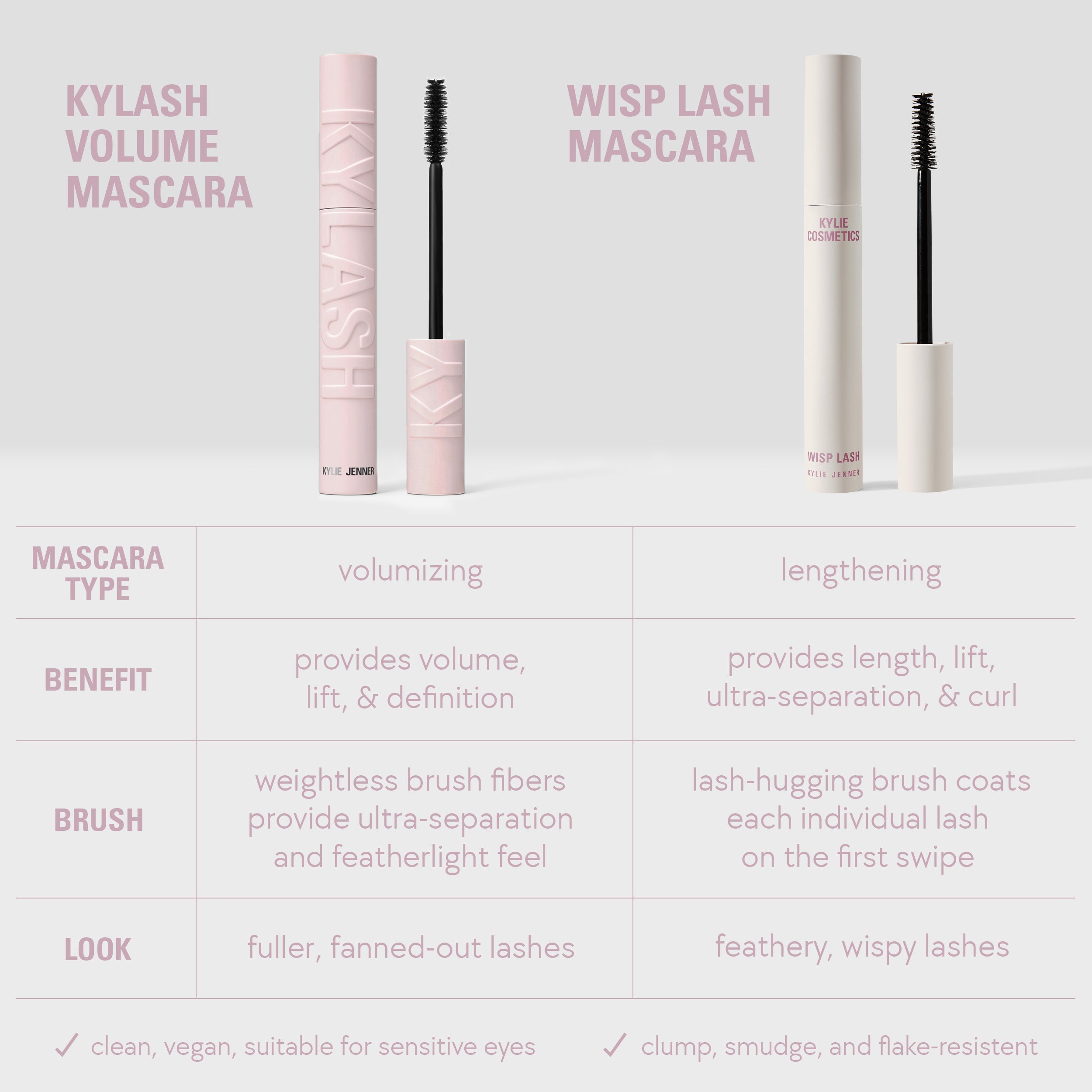 KYLASH VOLUME MASCARA

KYLASH

KYLIE JENNER

KY

WISP LASH MASCARA

KYLIE COSMETICS

WISP LASH

KYLIE JENNER

| MASCARA TYPE | volumizing | lengthening |
|---|---|---|
| BENEFIT | provides volume, lift, & definition | provides length, lift, ultra-separation, & curl |
| BRUSH | weightless brush fibers provide ultra-separation and featherlight feel | lash-hugging brush coats each individual lash on the first swipe |
| LOOK | fuller, fanned-out lashes | feathery, wispy lashes |

✓ clean, vegan, suitable for sensitive eyes

✓ clump, smudge, and flake-resistent