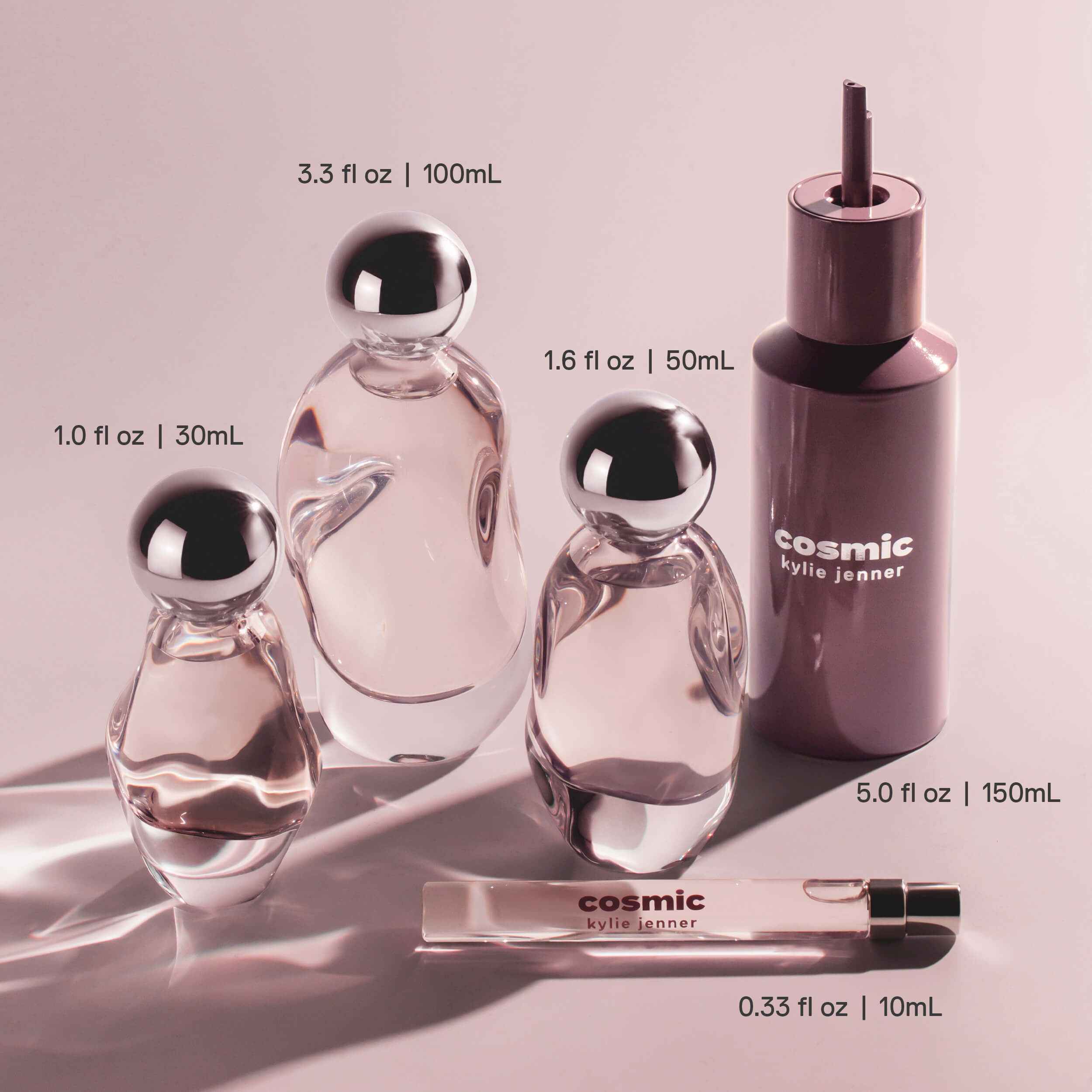 3.3 fl oz | 100mL

1.6 fl oz | 50mL

1.0 fl oz | 30mL

cosmic
kylie jenner

5.0 fl oz | 150mL

cosmic
kylie jenner

0.33 fl oz | 10mL