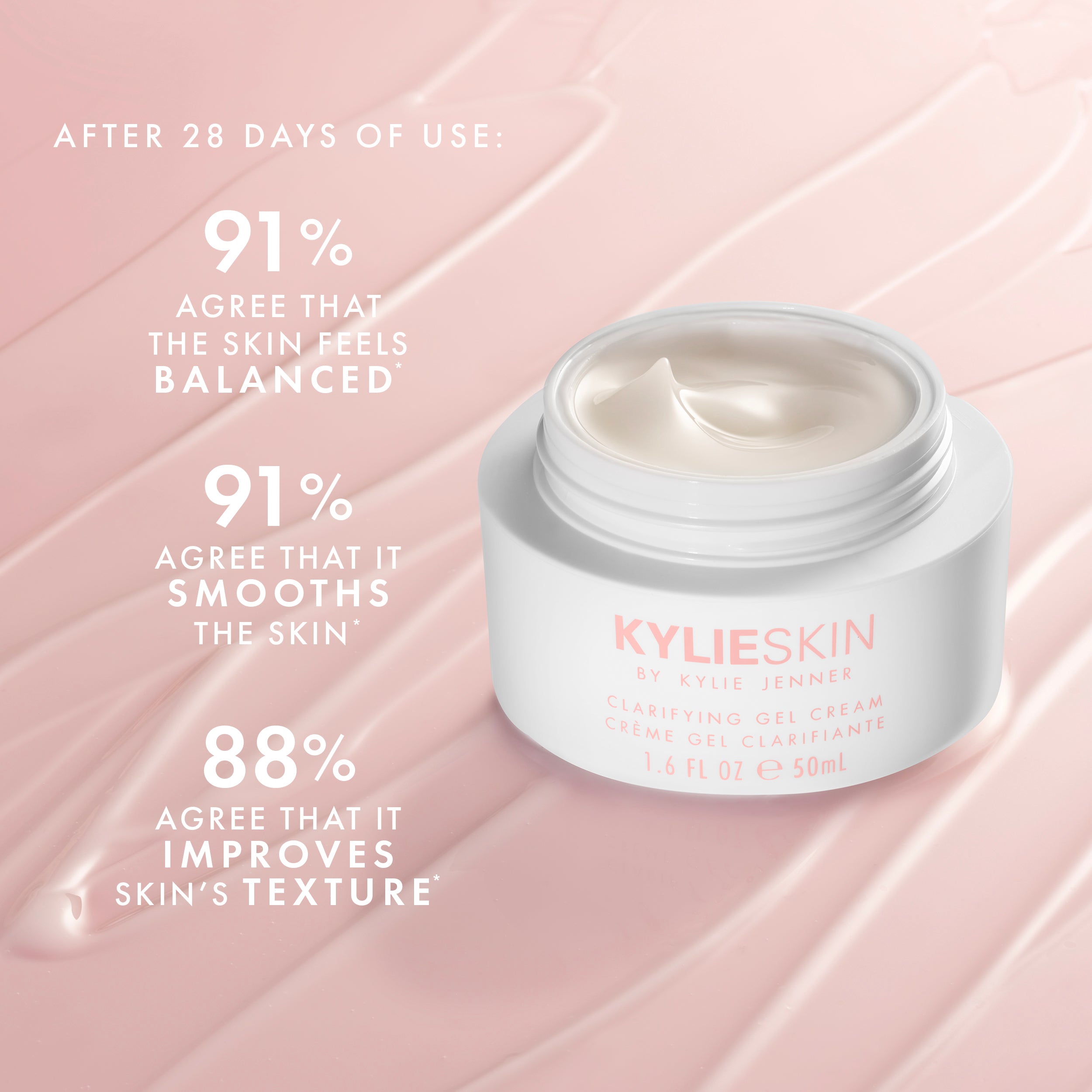 AFTER 28 DAYS OF USE:

91%
AGREE THAT THE SKIN FEELS BALANCED*

91%
AGREE THAT IT SMOOTHS THE SKIN*

88%
AGREE THAT IT IMPROVES SKIN'S TEXTURE*

KYLIESKIN
BY KYLIE JENNER
CLARIFYING GEL CREAM
CRÈME GEL CLARIFIANTE
1.6 FL OZ ℮ 50mL