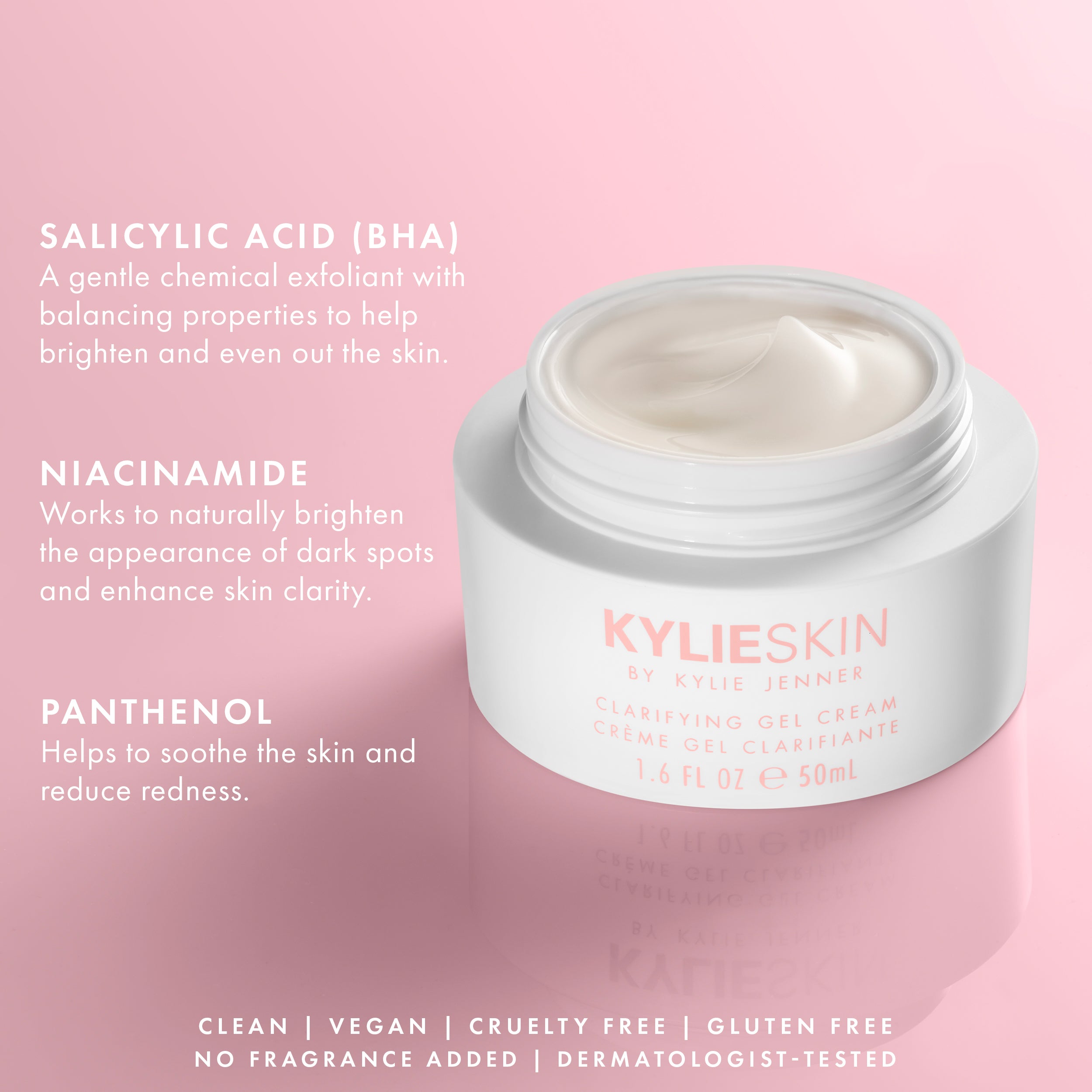 SALICYLIC ACID (BHA)
A gentle chemical exfoliant with balancing properties to help brighten and even out the skin.

NIACINAMIDE
Works to naturally brighten the appearance of dark spots and enhance skin clarity.

PANTHENOL
Helps to soothe the skin and reduce redness.

KYLIESKIN
BY KYLIE JENNER
CLARIFYING GEL CREAM
CRÈME GEL CLARIFIANTE
1.6 FL OZ ℮ 50mL

CLEAN | VEGAN | CRUELTY FREE | GLUTEN FREE
NO FRAGRANCE ADDED | DERMATOLOGIST-TESTED